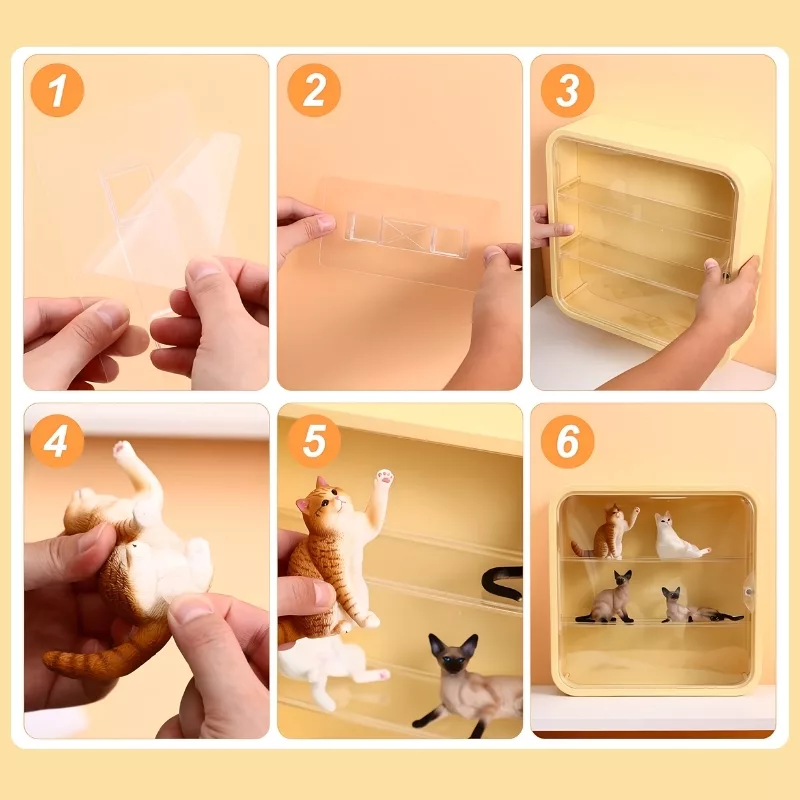 1
2
3
4
5
6